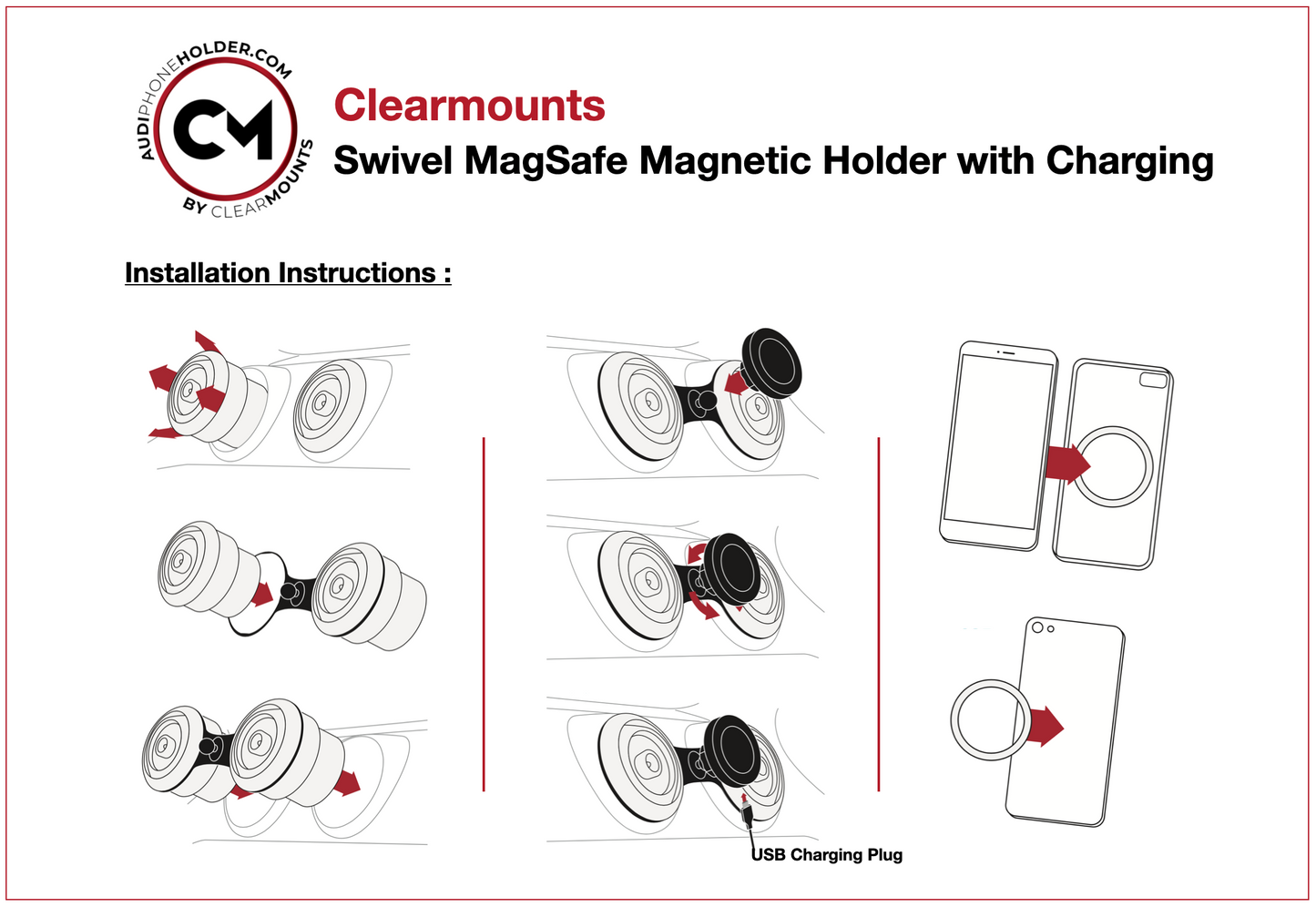 AUDIPHONEHOLDER.COM
CM
BY CLEARMOUNTS

Clearmounts
Swivel MagSafe Magnetic Holder with Charging

Installation Instructions :

USB Charging Plug