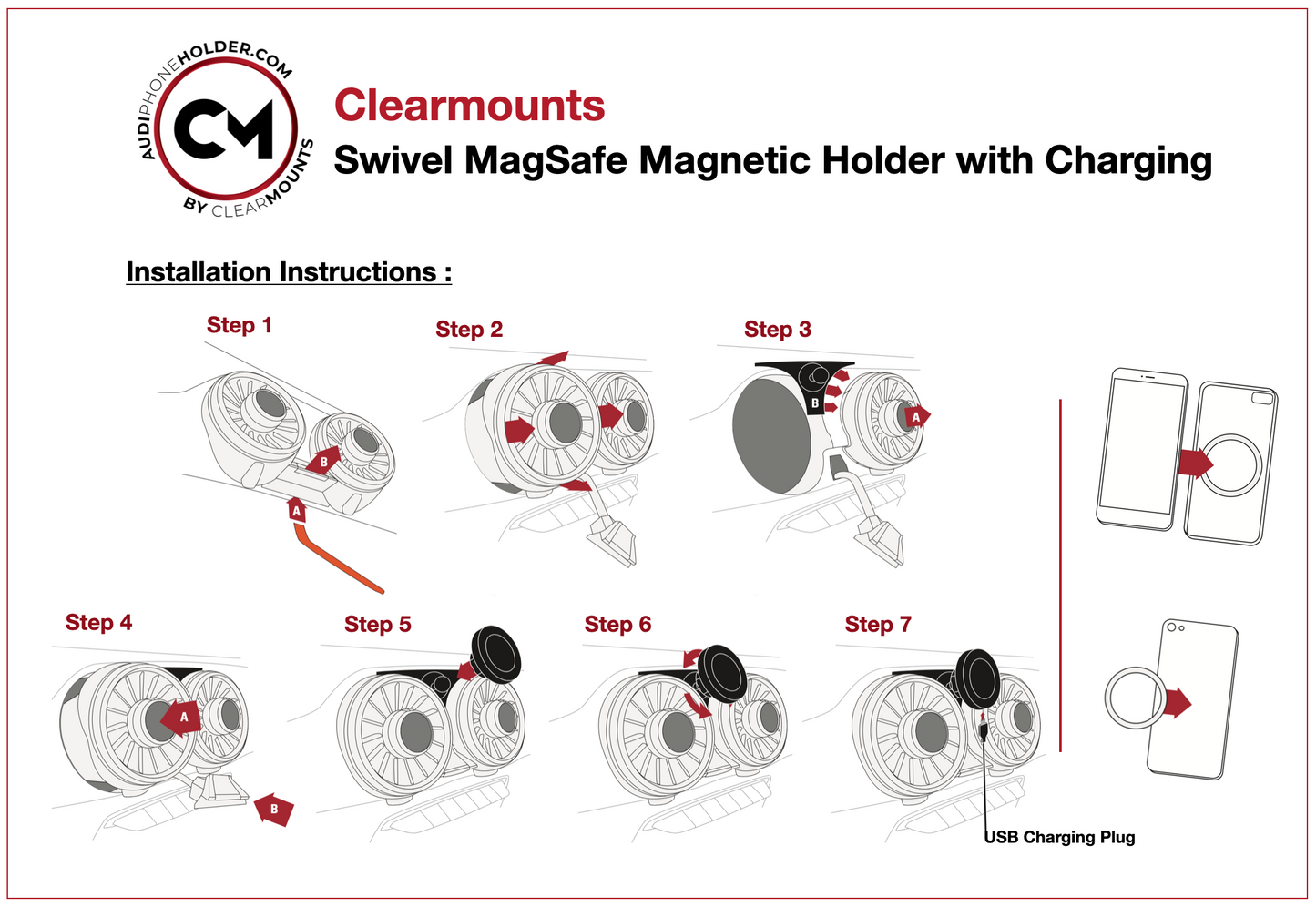 AUDIPHONEHOLDER.COM
CM
BY CLEARMOUNTS

Clearmounts
Swivel MagSafe Magnetic Holder with Charging

Installation Instructions :

Step 1
B
A

Step 2

Step 3
B
A

Step 4
A
B

Step 5

Step 6

Step 7
USB Charging Plug