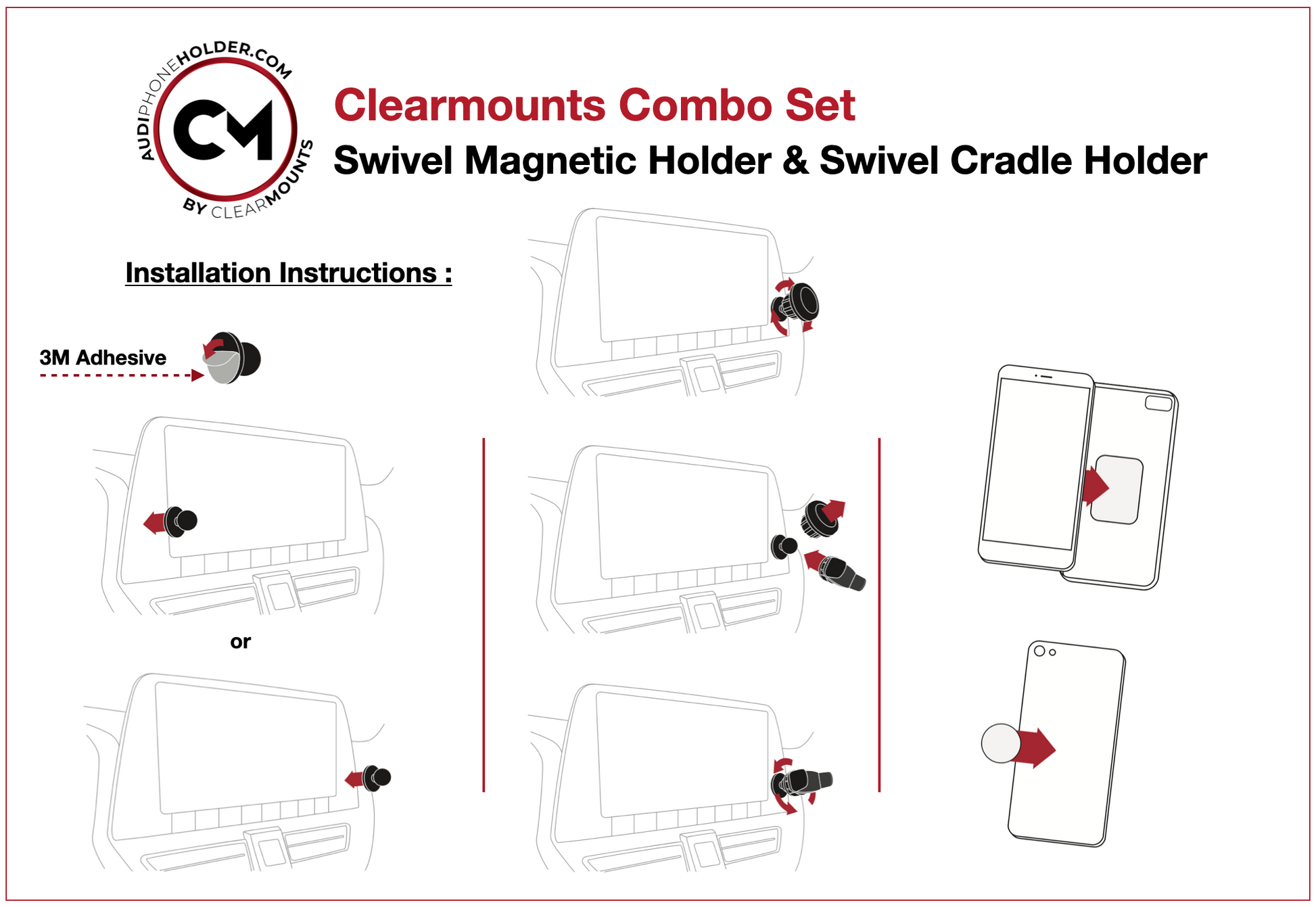 AUDIPHONEHOLDER.COM
CM
BY CLEARMOUNTS

Clearmounts Combo Set
Swivel Magnetic Holder & Swivel Cradle Holder

Installation Instructions :

3M Adhesive

or