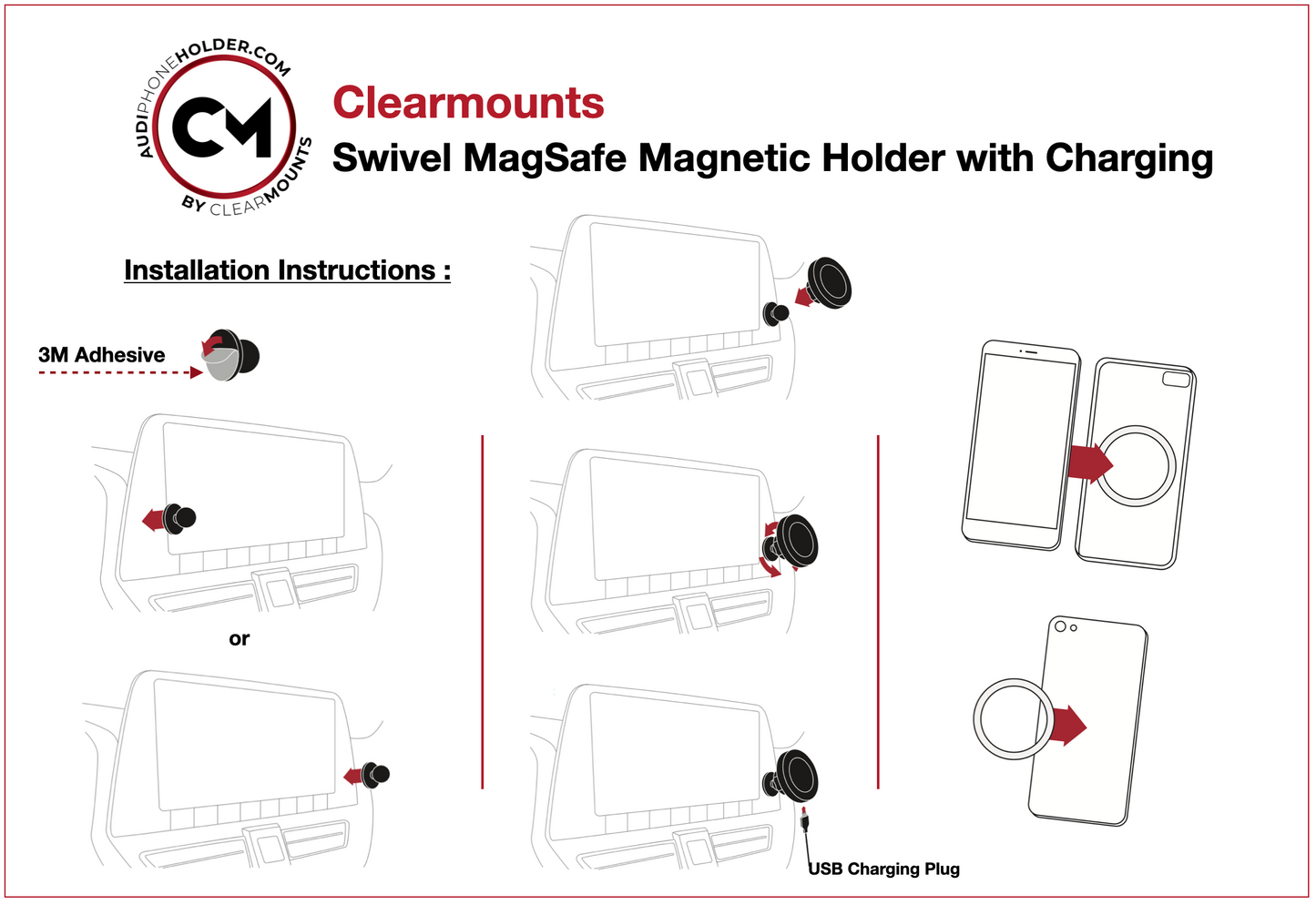 AUDIPHONEHOLDER.COM
CM
BY CLEARMOUNTS

Clearmounts
Swivel MagSafe Magnetic Holder with Charging

Installation Instructions :

3M Adhesive

or

USB Charging Plug