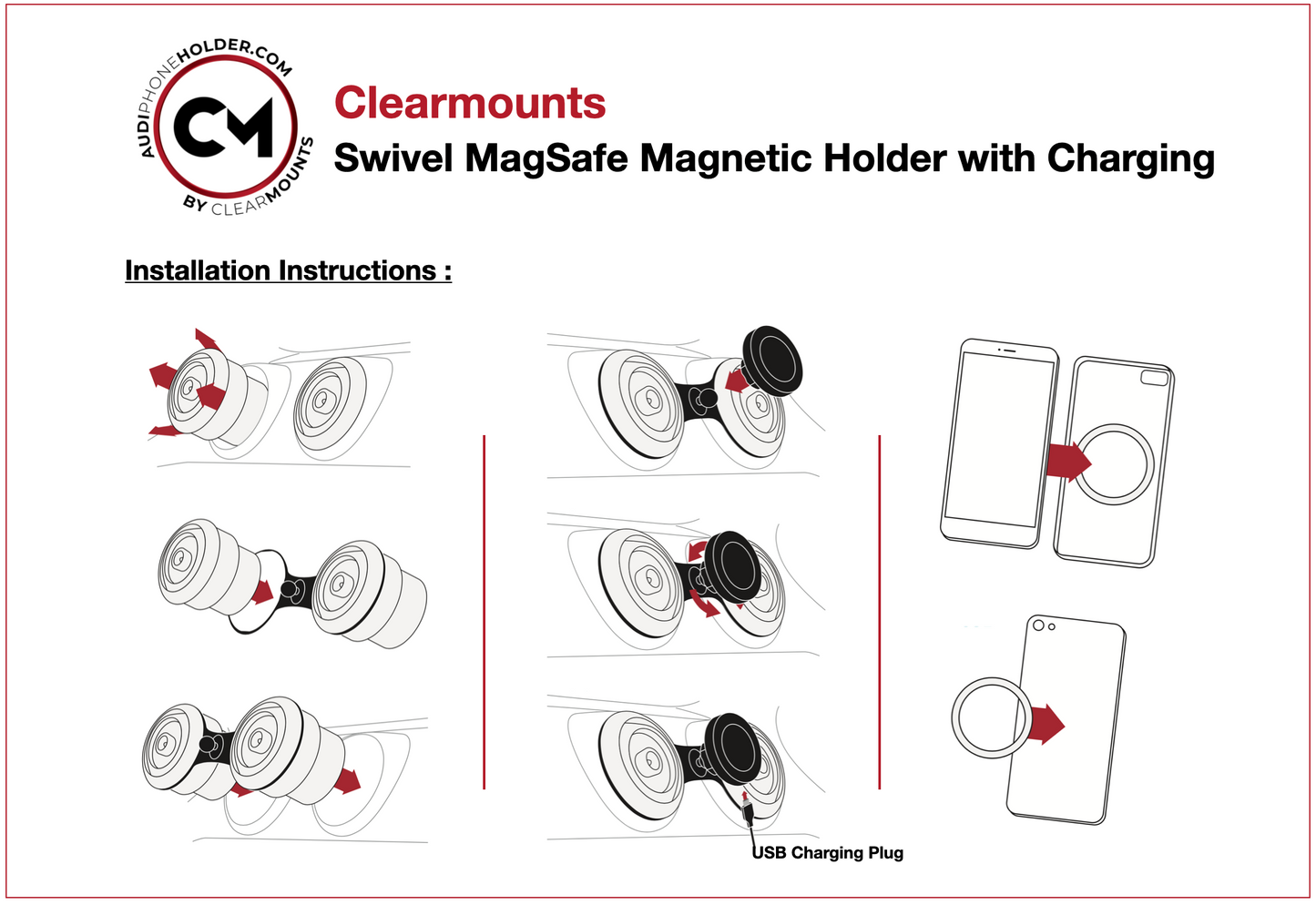 AUDIPHONEHOLDER.COM
CM
BY CLEARMOUNTS

Clearmounts
Swivel MagSafe Magnetic Holder with Charging

Installation Instructions :

USB Charging Plug