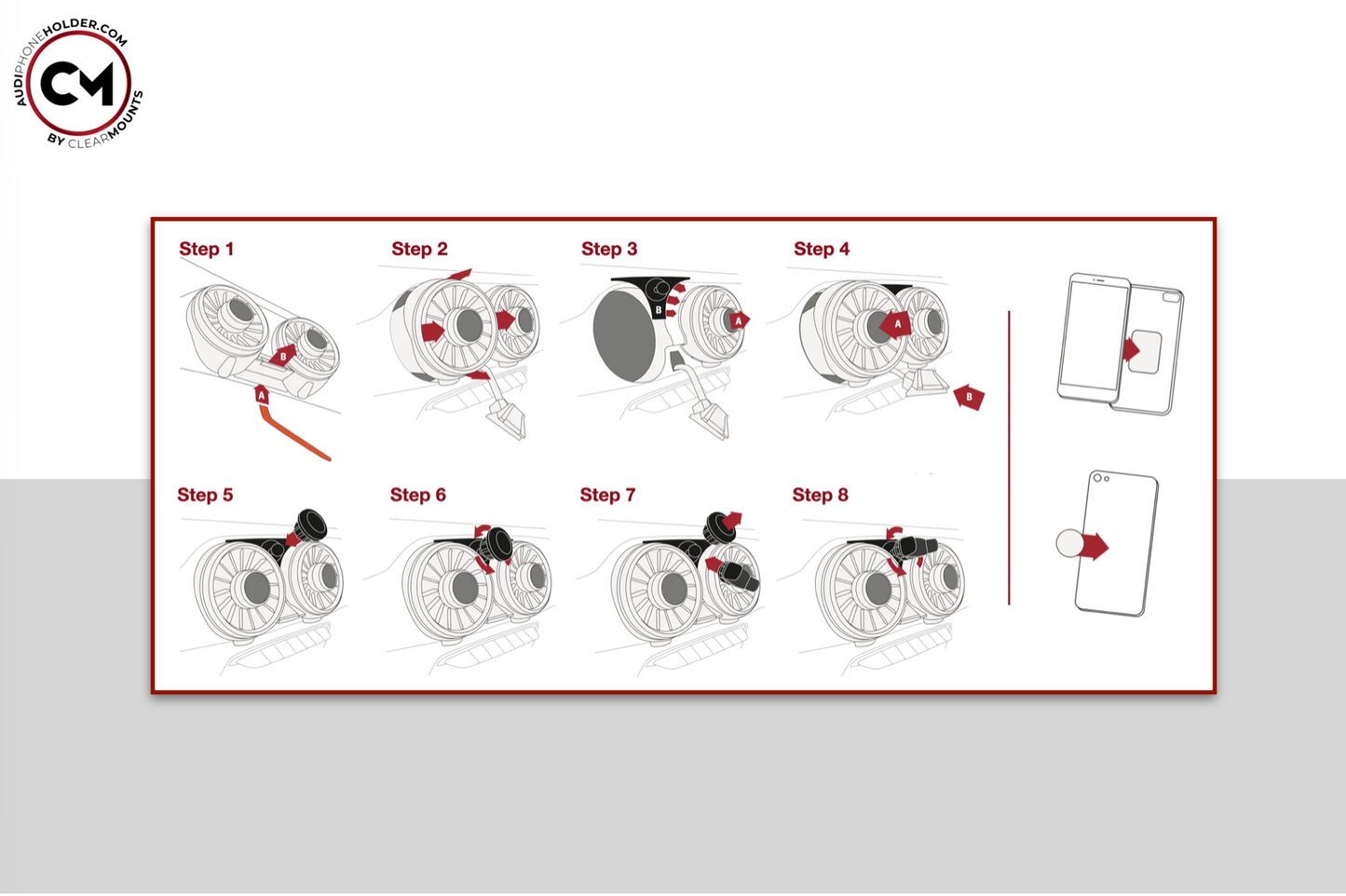 AUDIPHONEHOLDER.COM
CM
BY CLEARMOUNTS

Step 1

B

A

Step 2

Step 3

B

A

Step 4

A

B

Step 5

Step 6

Step 7

Step 8