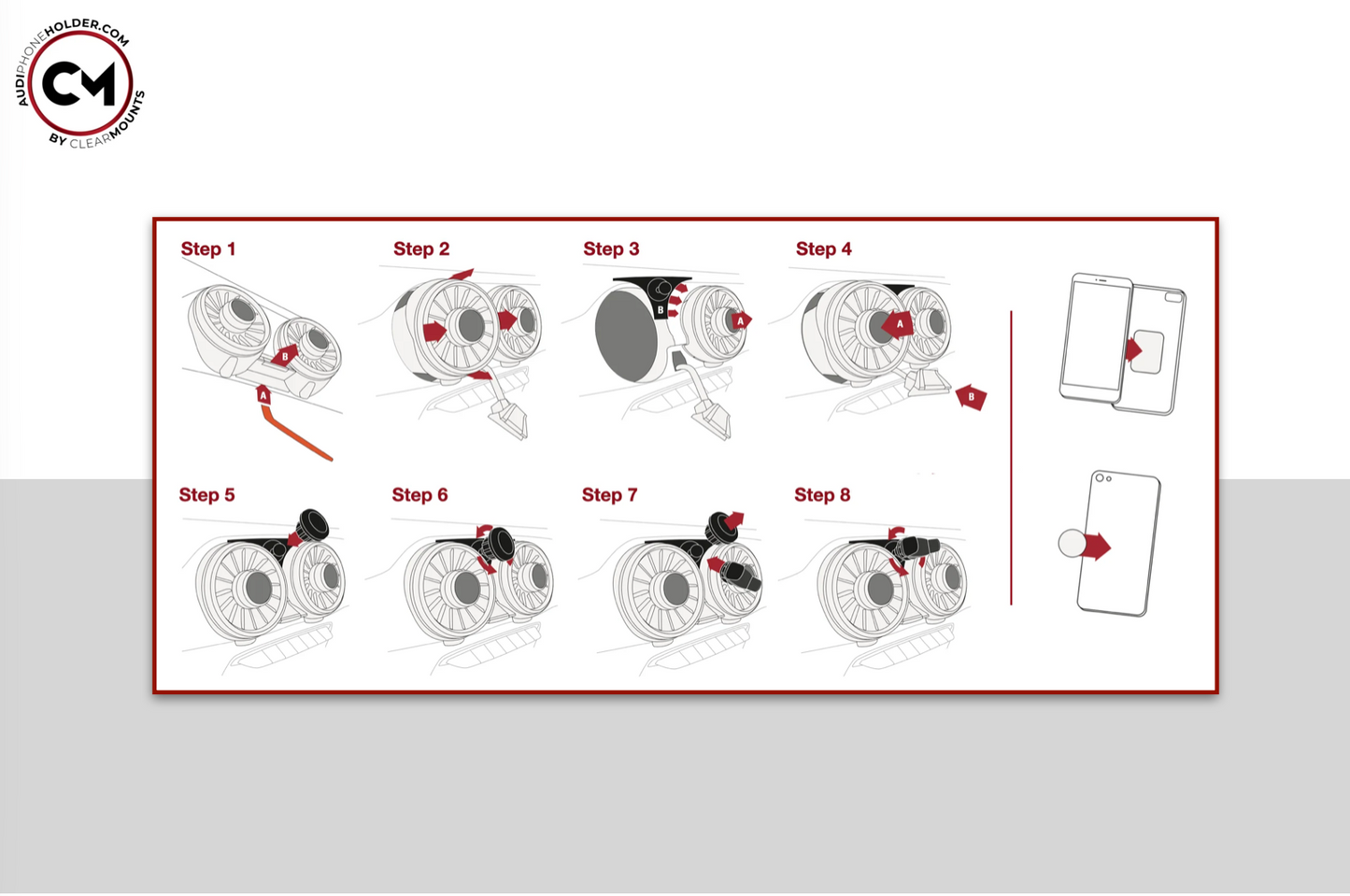 AUDIPHONEHOLDER.COM
CM
BY CLEARMOUNTS

Step 1
B
A

Step 2

Step 3
B
A

Step 4
A
B

Step 5

Step 6

Step 7

Step 8