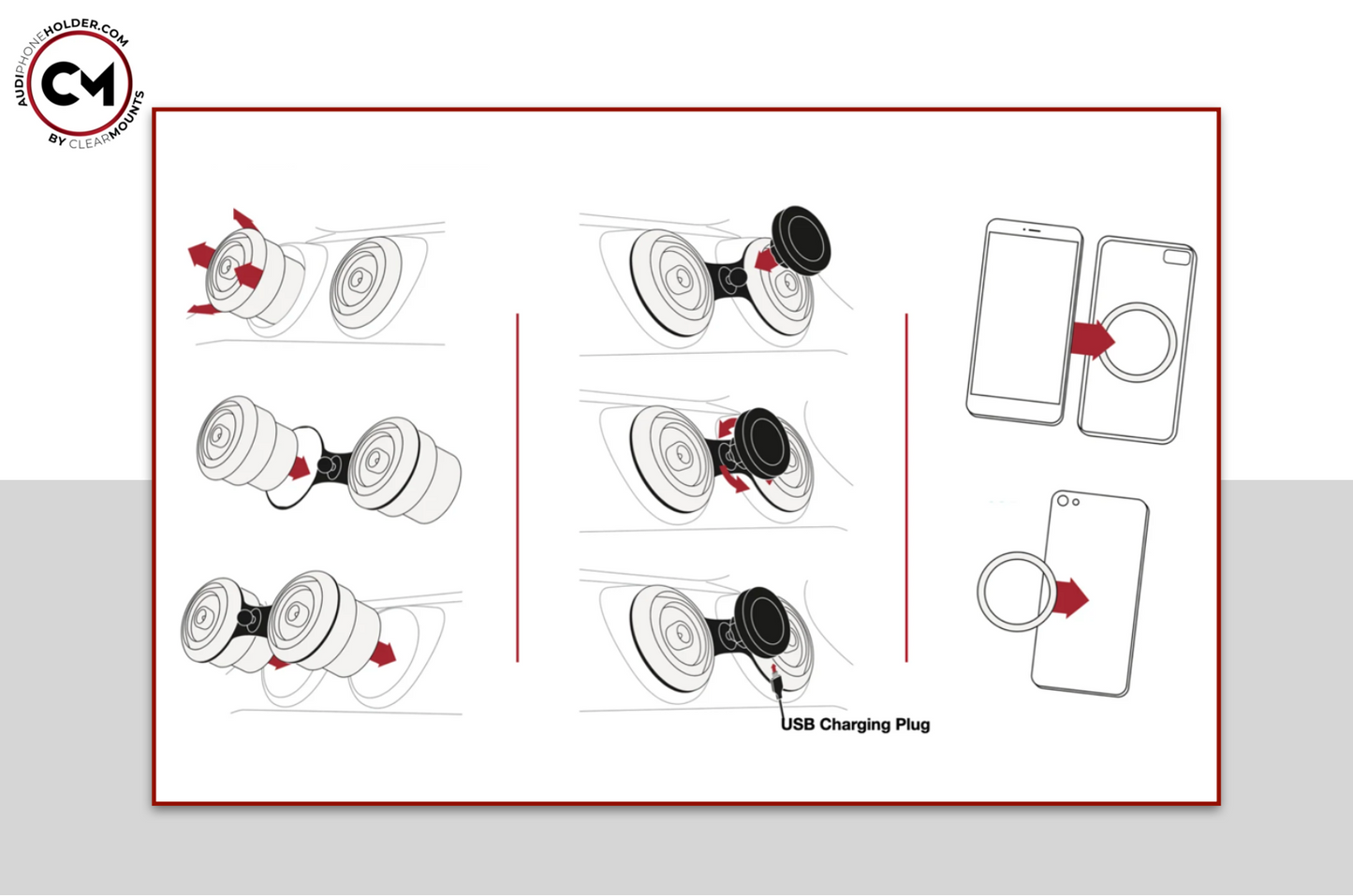 AUDIPHONEHOLDER.COM
CM
BY CLEARMOUNTS

USB Charging Plug