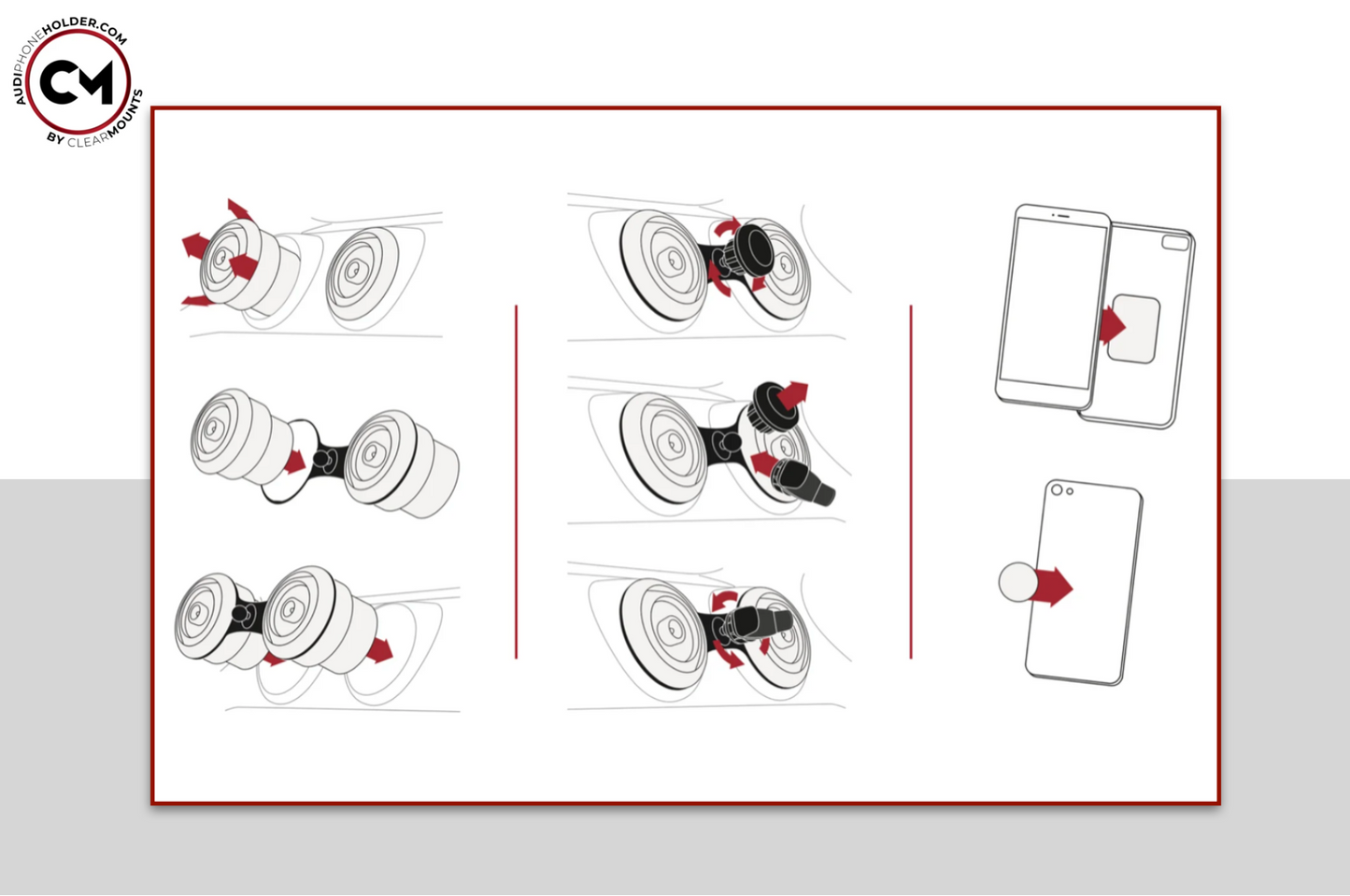 AUDIPHONEHOLDER.COM
CM
BY CLEARMOUNTS