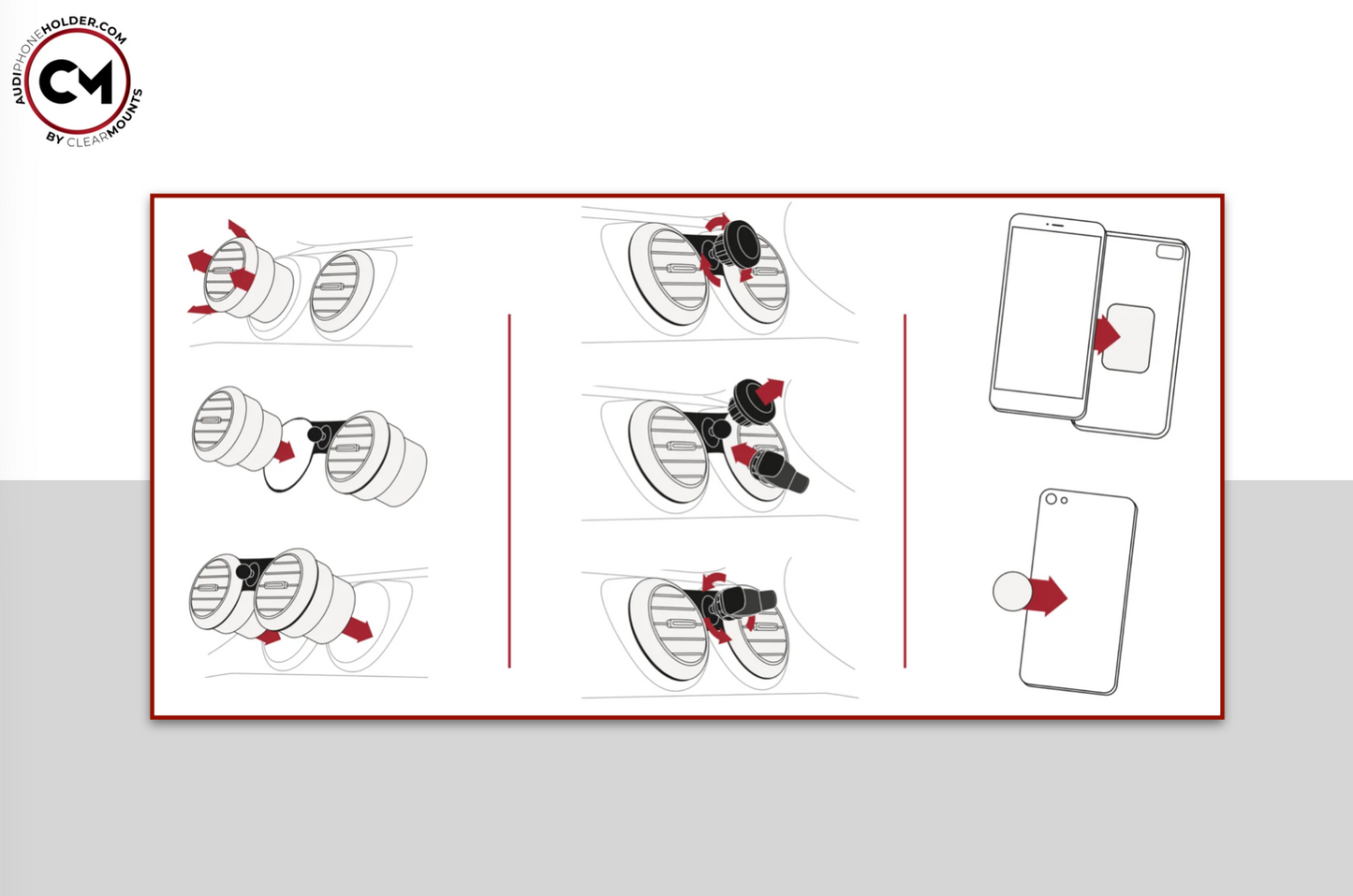 AUDIPHONEHOLDER.COM
CM
BY CLEARMOUNTS