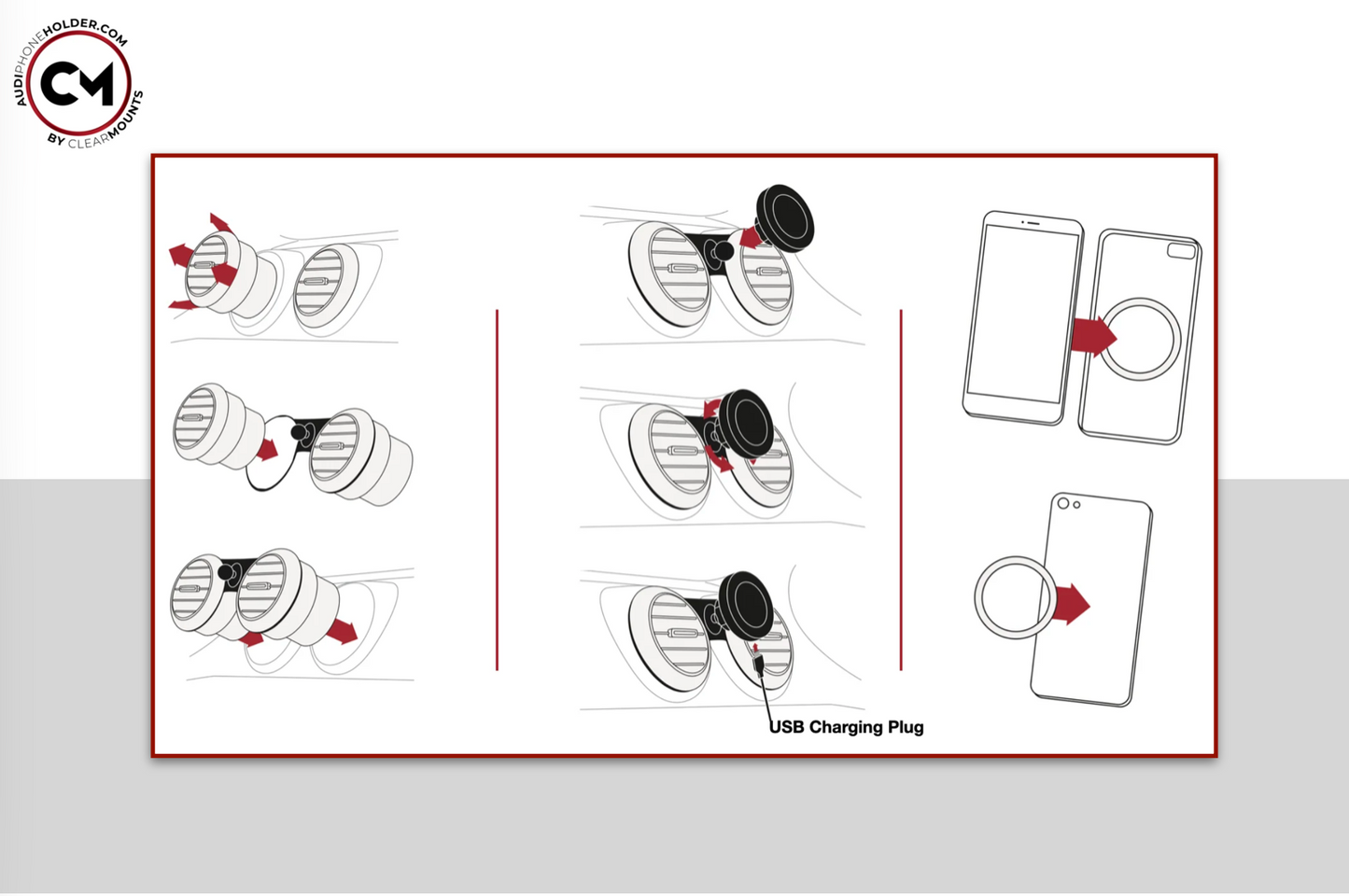 AUDIPHONEHOLDER.COM
CM
BY CLEARMOUNTS

USB Charging Plug